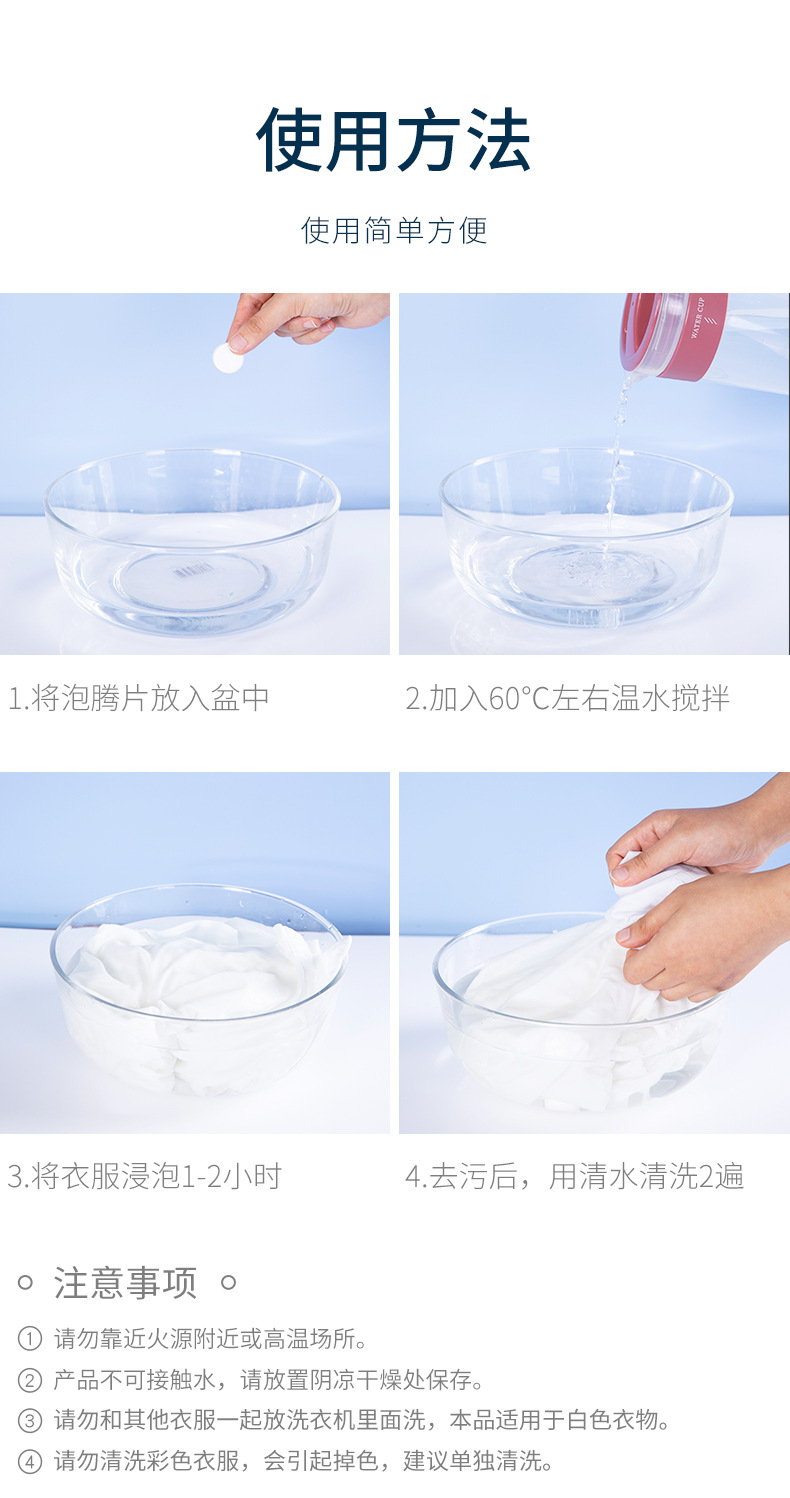 使用方法

使用简单方便

WATER CUP

1.将泡腾片放入盆中

2.加入60°C左右温水搅拌

3.将衣服浸泡1-2小时

4.去污后，用清水清洗2遍

注意事项

① 请勿靠近火源附近或高温场所。

② 产品不可接触水，请放置阴凉干燥处保存。

③ 请勿和其他衣服一起放洗衣机里面洗，本品适用于白色衣物。

④ 请勿清洗彩色衣服，会引起掉色，建议单独清洗。