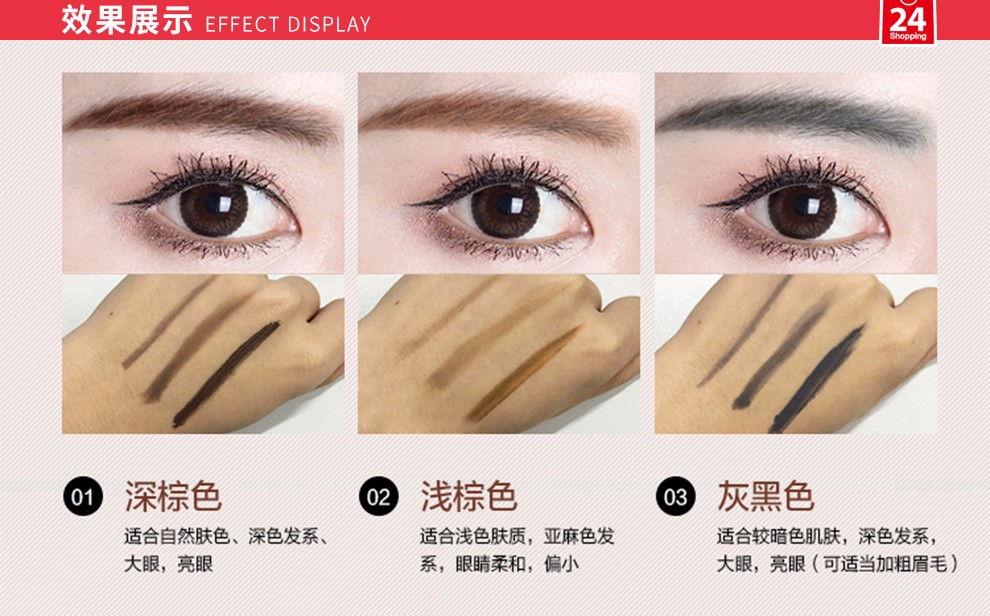 效果展示 EFFECT DISPLAY

24 Shopping

01 深棕色
适合自然肤色、深色发系、大眼，亮眼

02 浅棕色
适合浅色肤质，亚麻色发系，眼睛柔和，偏小

03 灰黑色
适合较暗色肌肤，深色发系，大眼，亮眼（可适当加粗眉毛）