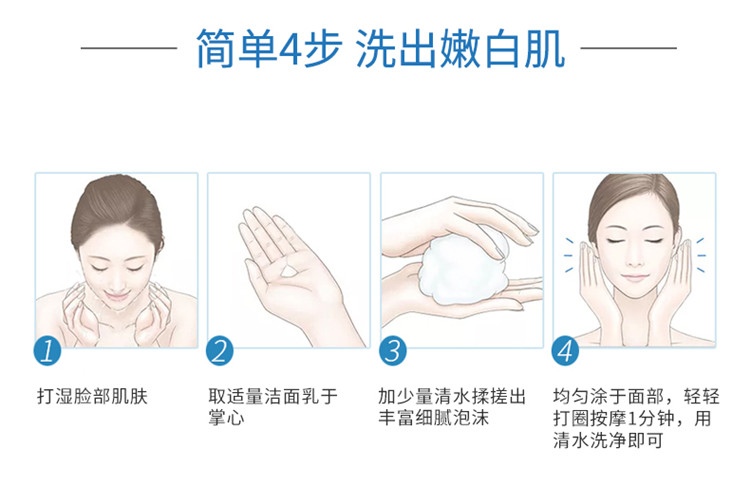 简单4步 洗出嫩白肌

1

打湿脸部肌肤

2

取适量洁面乳于掌心

3

加少量清水揉搓出丰富细腻泡沫

4

均匀涂于面部，轻轻打圈按摩1分钟，用清水洗净即可