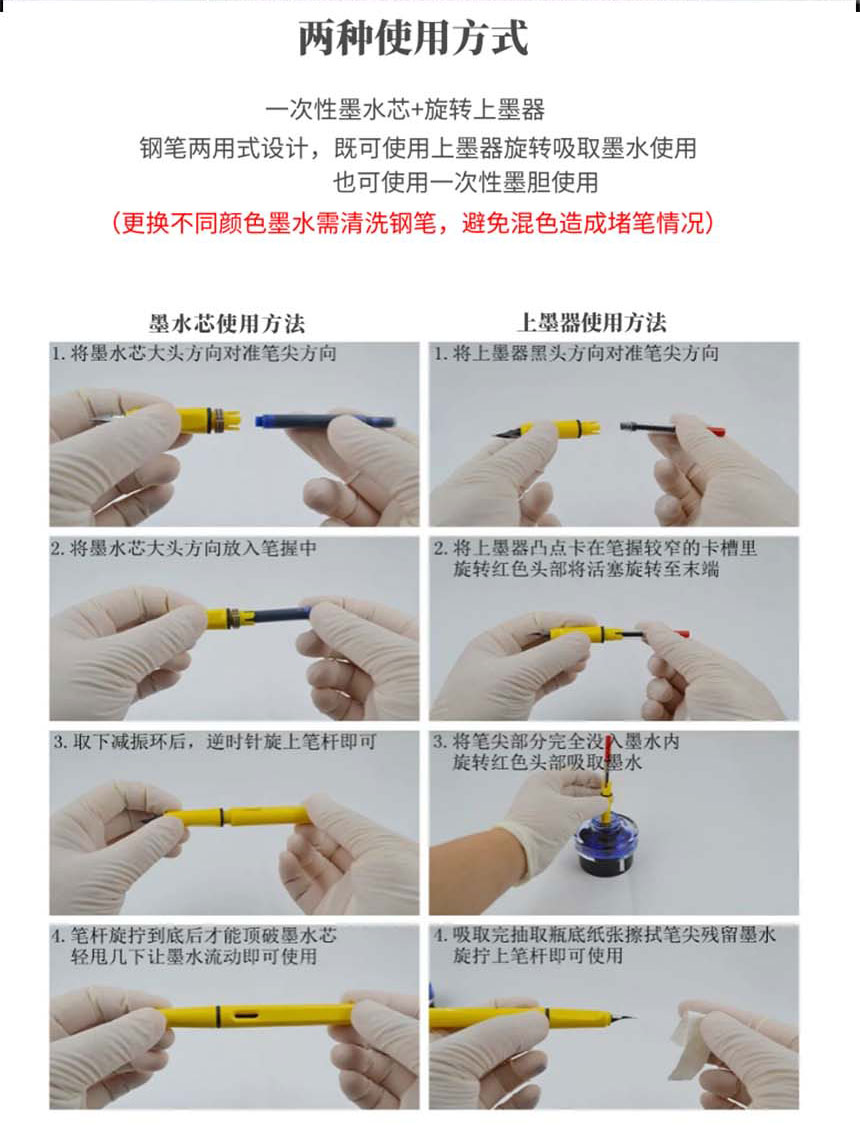 两种使用方式

一次性墨水芯+旋转上墨器
钢笔两用式设计，既可使用上墨器旋转吸取墨水使用
也可使用一次性墨胆使用
（更换不同颜色墨水需清洗钢笔，避免混色造成堵笔情况）

墨水芯使用方法

1. 将墨水芯大头方向对准笔尖方向

2. 将墨水芯大头方向放入笔握中

3. 取下减振环后，逆时针旋上笔杆即可

4. 笔杆旋拧到底后才能顶破墨水芯
轻甩几下让墨水流动即可使用

上墨器使用方法

1. 将上墨器黑头方向对准笔尖方向

2. 将上墨器凸点卡在笔握较窄的卡槽里
旋转红色头部将活塞旋转至末端

3. 将笔尖部分完全没入墨水内
旋转红色头部吸取墨水

4. 吸取完抽取瓶底纸张擦拭笔尖残留墨水
旋拧上笔杆即可使用