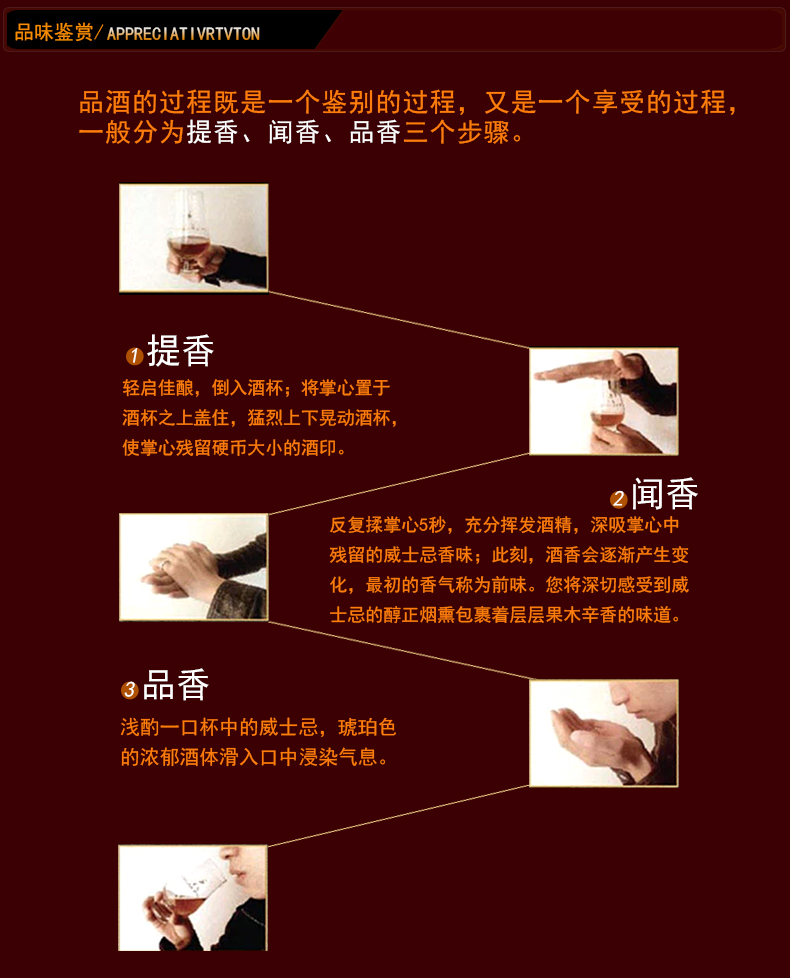 品味鉴赏/APPRECIATIVRTVTON

品酒的过程既是一个鉴别的过程，又是一个享受的过程，一般分为提香、闻香、品香三个步骤。

1 提香
轻启佳酿，倒入酒杯；将掌心置于酒杯之上盖住，猛烈上下晃动酒杯，使掌心残留硬币大小的酒印。

2 闻香
反复揉掌心5秒，充分挥发酒精，深吸掌心中残留的威士忌香味；此刻，酒香会逐渐产生变化，最初的香气称为前味。您将深切感受到威士忌的醇正烟熏包裹着层层果木辛香的味道。

3 品香
浅酌一口杯中的威士忌，琥珀色的浓郁酒体滑入口中浸染气息。